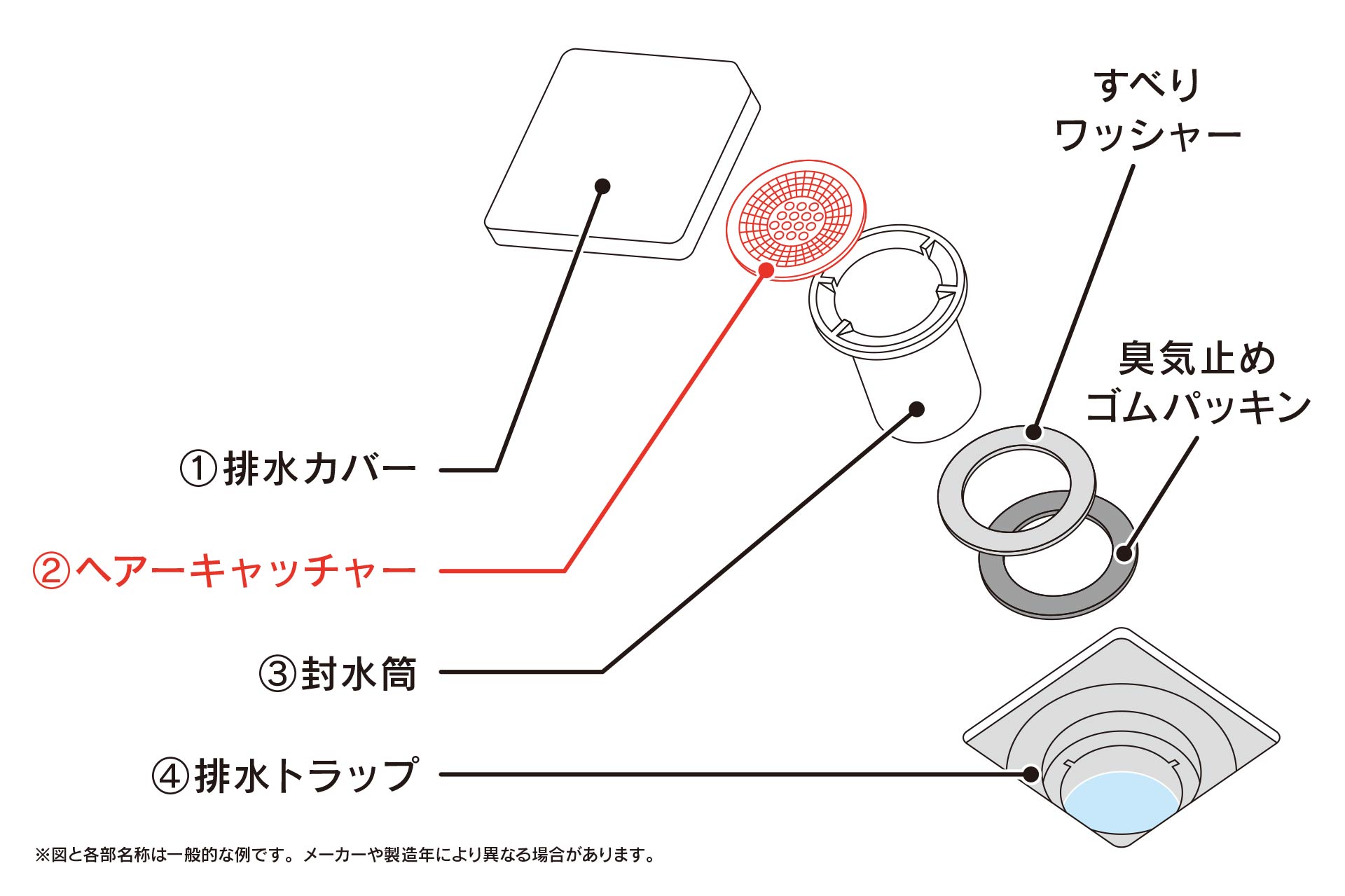 すべり
ワッシャー

臭気止め
ゴムパッキン

①排水カバー

②ヘアーキャッチャー

③封水筒

④排水トラップ

※図と各部名称は一般的な例です。メーカーや製造年により異なる場合があります。