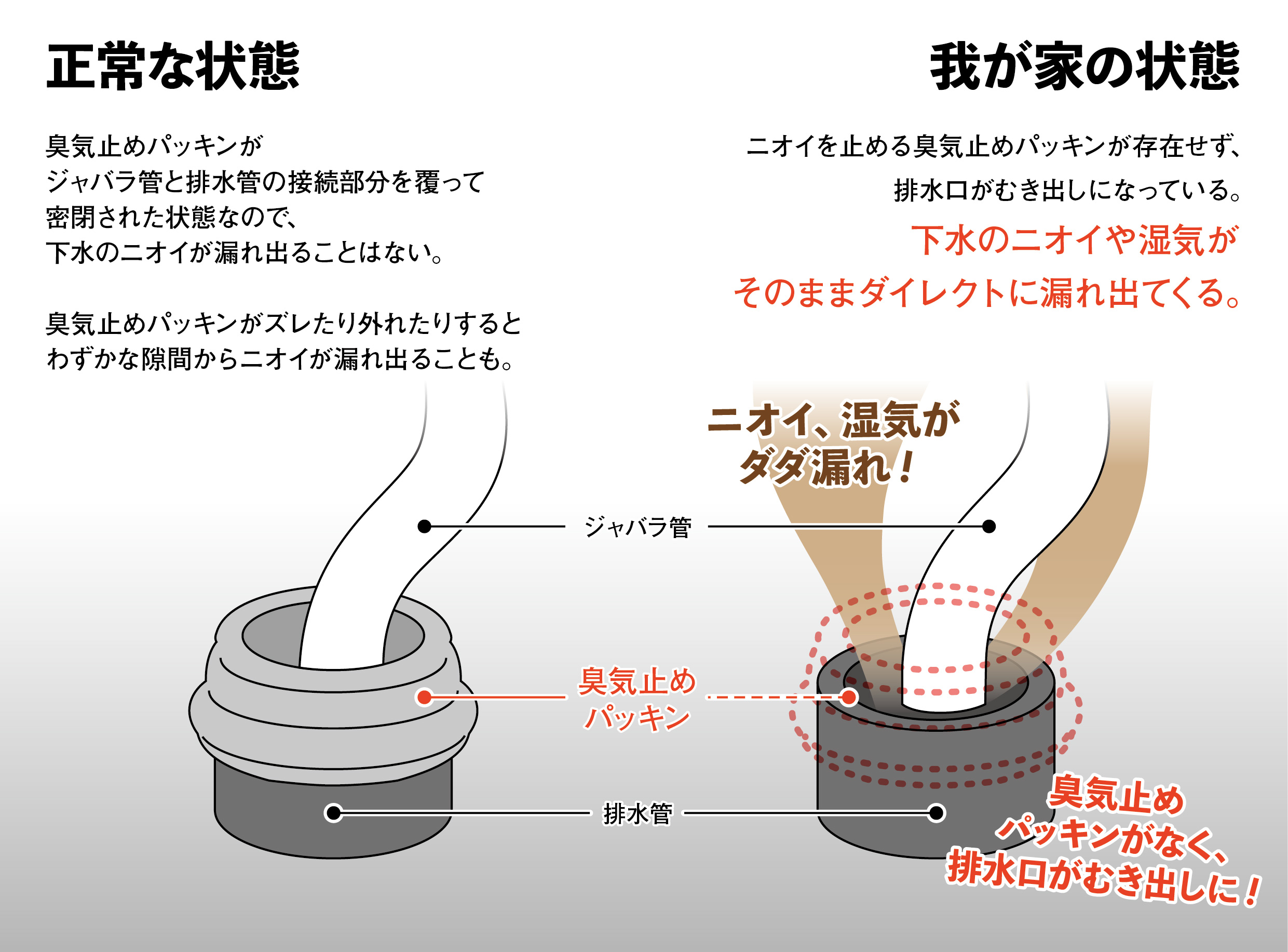 正常な状態

臭気止めパッキンが
ジャバラ管と排水管の接続部分を覆って
密閉された状態なので、
下水のニオイが漏れ出ることはない。

臭気止めパッキンがズレたり外れたりすると
わずかな隙間からニオイが漏れ出ることも。

我が家の状態

ニオイを止める臭気止めパッキンが存在せず、
排水口がむき出しになっている。
下水のニオイや湿気が
そのままダイレクトに漏れ出てくる。

ニオイ、湿気が
ダダ漏れ！

ジャバラ管

臭気止め
パッキン

排水管

臭気止め
パッキンがなく、
排水口がむき出しに！